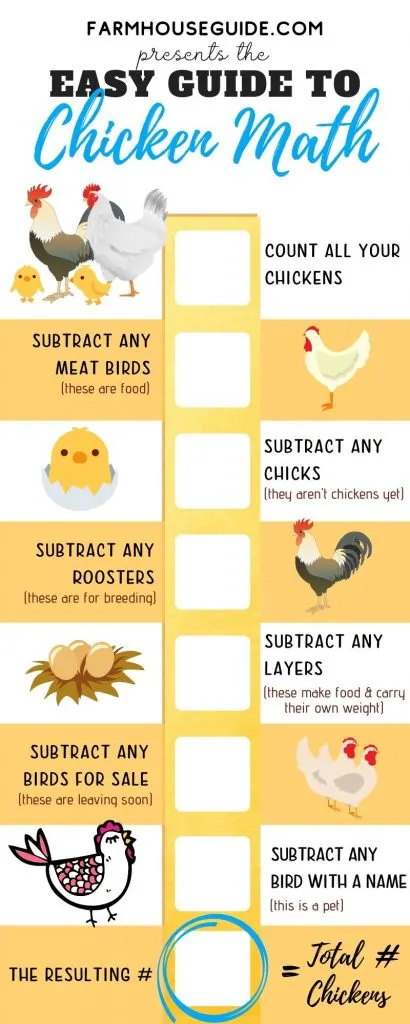 FARMHOUSEGUIDE.COM
presents the
EASY GUIDE TO
Chicken Math

COUNT ALL YOUR CHICKENS

SUBTRACT ANY MEAT BIRDS
(these are food)

SUBTRACT ANY CHICKS
(they aren't chickens yet)

SUBTRACT ANY ROOSTERS
(these are for breeding)

SUBTRACT ANY LAYERS
(these make food & carry their own weight)

SUBTRACT ANY BIRDS FOR SALE
(these are leaving soon)

SUBTRACT ANY BIRD WITH A NAME
(this is a pet)

THE RESULTING # = Total # Chickens